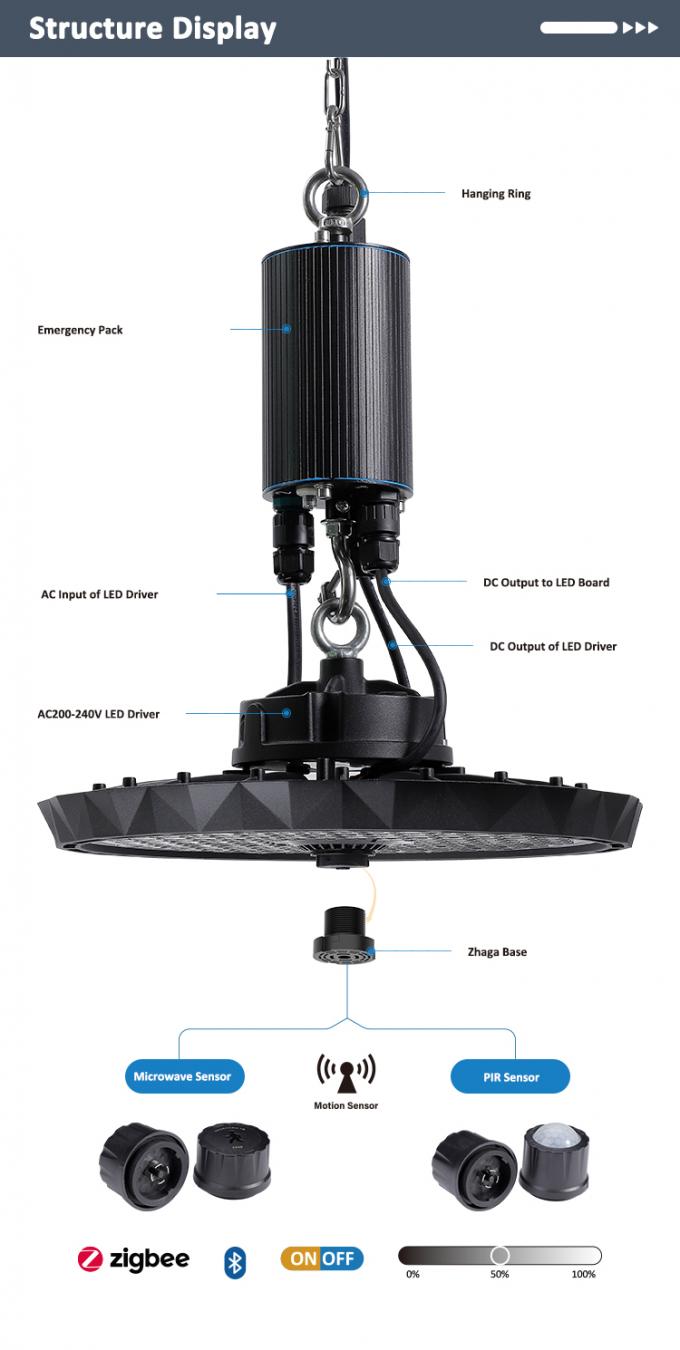 Structure Display

Hanging Ring

Emergency Pack

AC Input of LED Driver

DC Output to LED Board

DC Output of LED Driver

AC200-240V LED Driver

Zhaga Base

Microwave Sensor

Motion Sensor

PIR Sensor

zigbee

ON OFF

0%

50%

100%